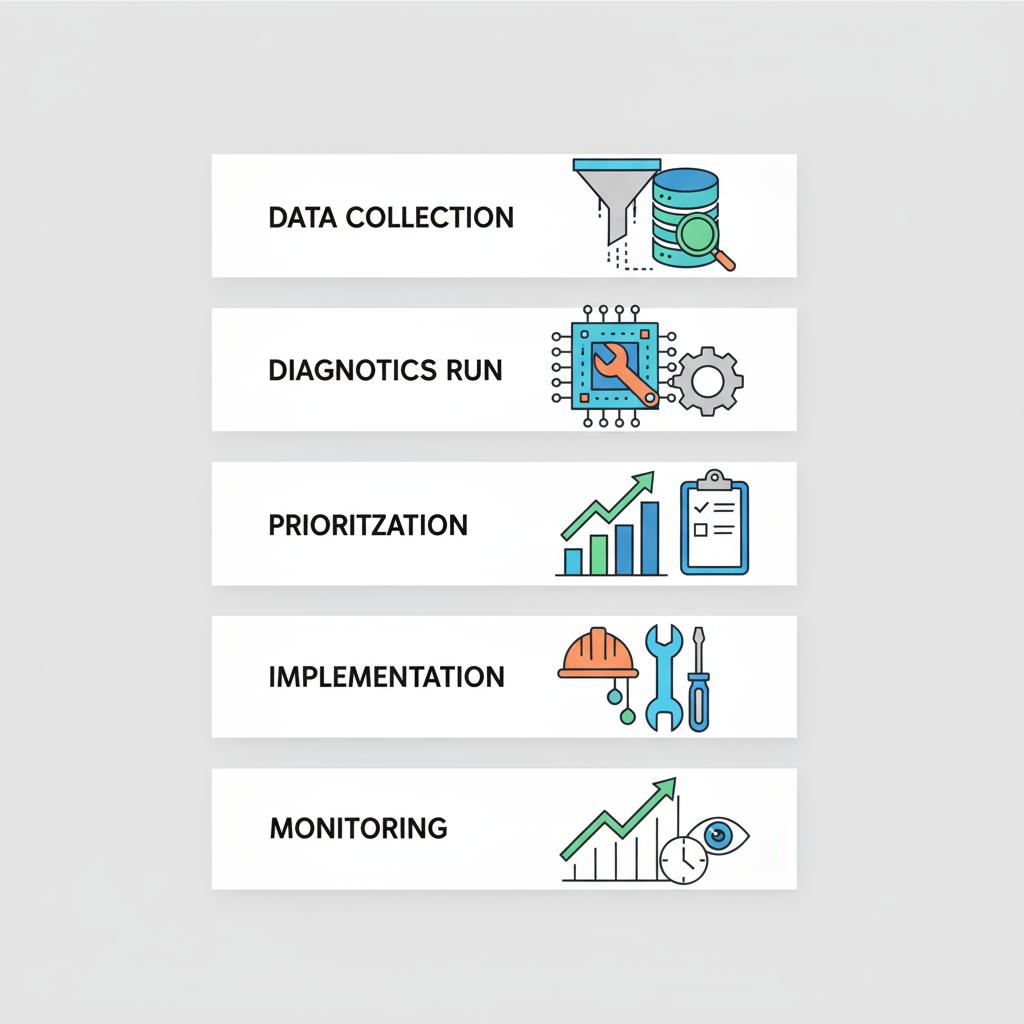 DATA COLLECTION

DIAGNOTICS RUN

PRIORITZATION

IMPLEMENTATION

MONITORING