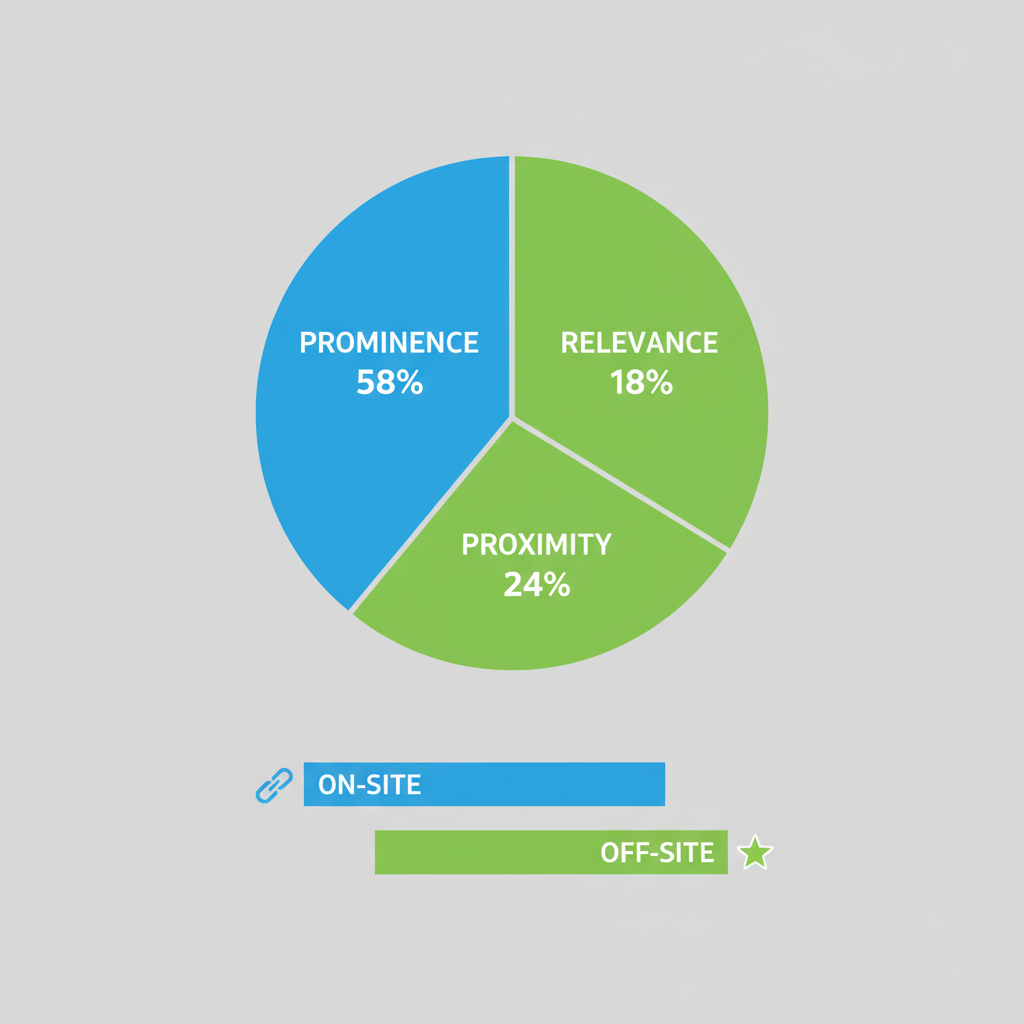 PROMINENCE
58%

RELEVANCE
18%

PROXIMITY
24%

ON-SITE

OFF-SITE